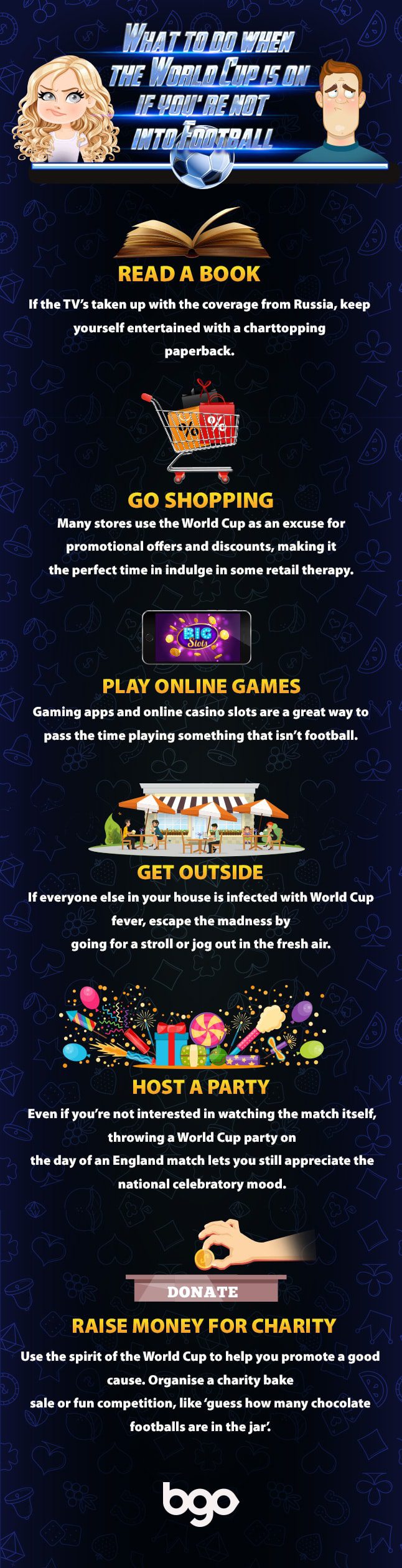 WHAT TO DO WHEN THE WORLD CUP IS ON IF YOU'RE NOT INTO FOOTBALL

READ A BOOK
If the TV's taken up with the coverage from Russia, keep yourself entertained with a charttopping paperback.

%
%

GO SHOPPING
Many stores use the World Cup as an excuse for promotional offers and discounts, making it the perfect time in indulge in some retail therapy.

BIG Slots

PLAY ONLINE GAMES
Gaming apps and online casino slots are a great way to pass the time playing something that isn't football.

GET OUTSIDE
If everyone else in your house is infected with World Cup fever, escape the madness by going for a stroll or jog out in the fresh air.

HOST A PARTY
Even if you're not interested in watching the match itself, throwing a World Cup party on the day of an England match lets you still appreciate the national celebratory mood.

DONATE

RAISE MONEY FOR CHARITY
Use the spirit of the World Cup to help you promote a good cause. Organise a charity bake sale or fun competition, like 'guess how many chocolate footballs are in the jar'.

bgo